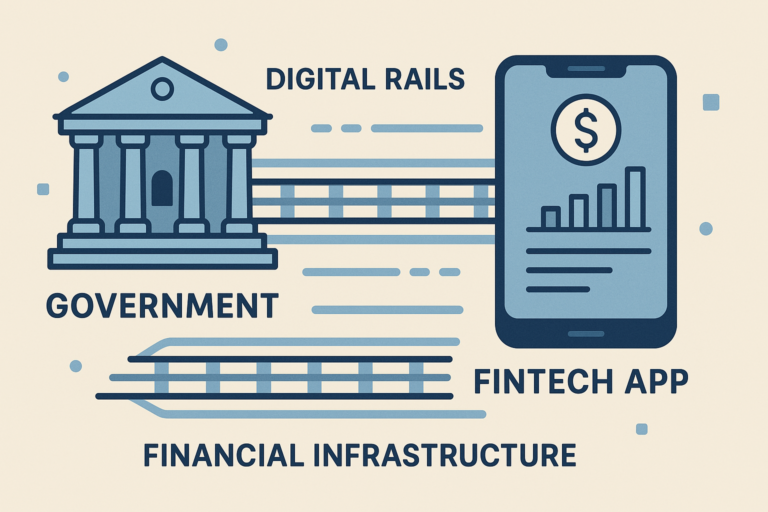 DIGITAL RAILS

$

GOVERNMENT

FINTECH APP

FINANCIAL INFRASTRUCTURE